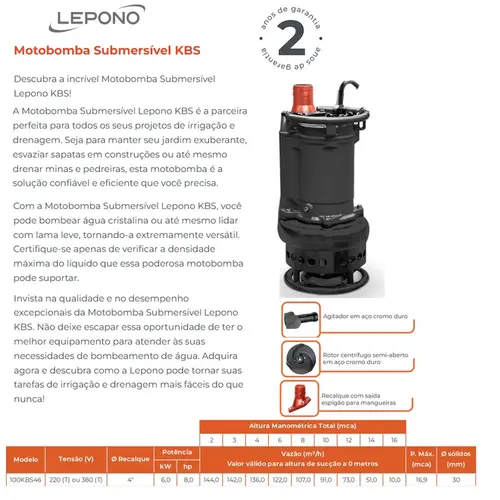 LEPONO

anos de garantia 2 anos de garantia

Motobomba Submersível KBS

Descubra a incrível Motobomba Submersível Lepono KBS!

A Motobomba Submersível Lepono KBS é a parceira perfeita para todos os seus projetos de irrigação e drenagem. Seja para manter seu jardim exuberante, esvaziar sapatas em construções ou até mesmo drenar minas e pedreiras, esta motobomba é a solução confiável e eficiente que você precisa.

Com a Motobomba Submersível Lepono KBS, você pode bombear água cristalina ou até mesmo lidar com lama leve, tornando-a extremamente versátil. Certifique-se apenas de verificar a densidade máxima do líquido que essa poderosa motobomba pode suportar.

Invista na qualidade e no desempenho excepcionais da Motobomba Submersível Lepono KBS. Não deixe escapar essa oportunidade de ter o melhor equipamento para atender às suas necessidades de bombeamento de água. Adquira agora e descubra como a Lepono pode tornar suas tarefas de irrigação e drenagem mais fáceis do que nunca!

Agitador em aço cromo duro

Rotor centrífugo semi-aberto em aço cromo duro

Recalque com saída espigão para mangueiras

| Modelo | Tensão (V) | Ø Recalque | Potência kW | Potência hp | Altura Manométrica Total (mca) 2 | 3 | 4 | 6 | 8 | 10 | 12 | 14 | 16 | P. Máx. (mca) | Ø sólidos (mm) |
|---|---|---|---|---|---|---|---|---|---|---|---|---|---|---|---|
| | | | | | Vazão (m³/h) Valor válido para altura de sucção a 0 metros | | | | | | | | | | |
| 100KBS46 | 220 (T) ou 380 (T) | 4" | 6,0 | 8,0 | 144,0 | 142,0 | 136,0 | 122,0 | 107,0 | 91,0 | 73,0 | 51,0 | 10,0 | 16,9 | 30 |